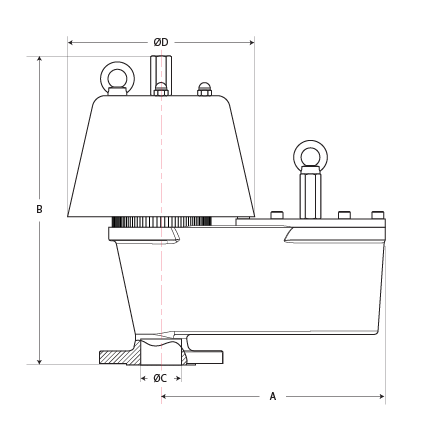 ØD

B

ØC

A